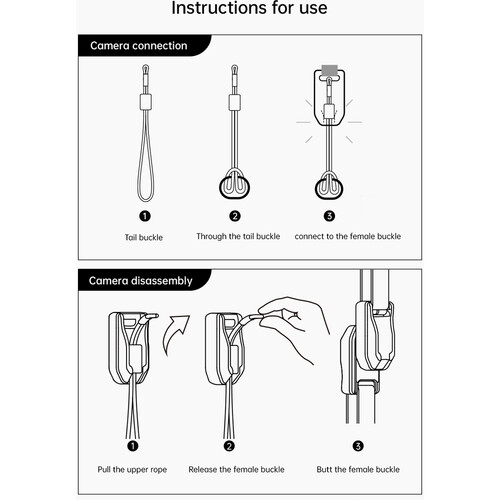 Instructions for use

Camera connection

1
Tail buckle

2
Through the tail buckle

3
connect to the female buckle

Camera disassembly

1
Pull the upper rope

2
Release the female buckle

3
Butt the female buckle