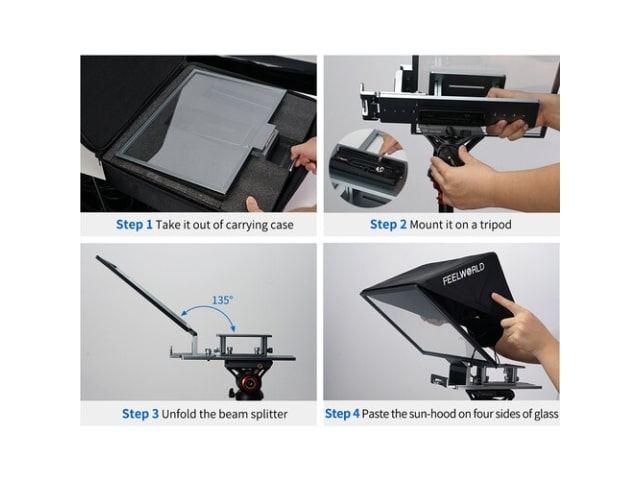 Step 1 Take it out of carrying case

Step 2 Mount it on a tripod

135°

Step 3 Unfold the beam splitter

FEELWORLD

Step 4 Paste the sun-hood on four sides of glass