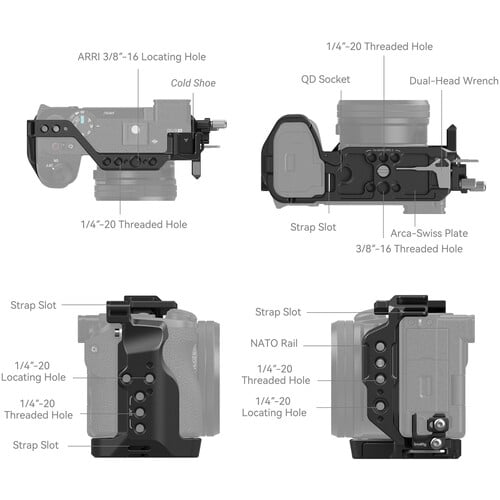 ARRI 3/8"-16 Locating Hole

Cold Shoe

1/4"-20 Threaded Hole

1/4"-20 Threaded Hole

QD Socket

Dual-Head Wrench

Strap Slot

Arca-Swiss Plate

3/8"-16 Threaded Hole

Strap Slot

1/4"-20 Locating Hole

1/4"-20 Threaded Hole

Strap Slot

Strap Slot

NATO Rail

1/4"-20 Threaded Hole

1/4"-20 Locating Hole