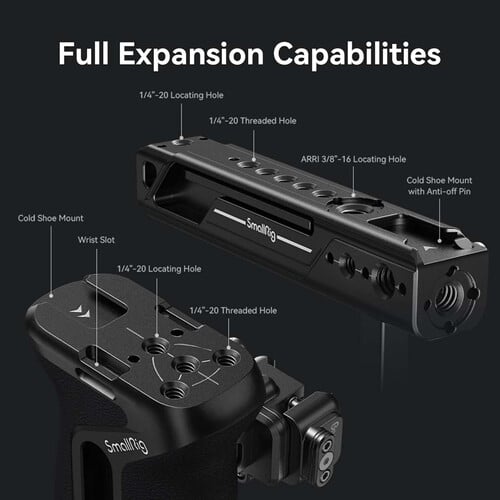 Full Expansion Capabilities

1/4"-20 Locating Hole

1/4"-20 Threaded Hole

ARRI 3/8"-16 Locating Hole

Cold Shoe Mount with Anti-off Pin

SmallRig

Cold Shoe Mount

Wrist Slot

1/4"-20 Locating Hole

1/4"-20 Threaded Hole

SmallRig