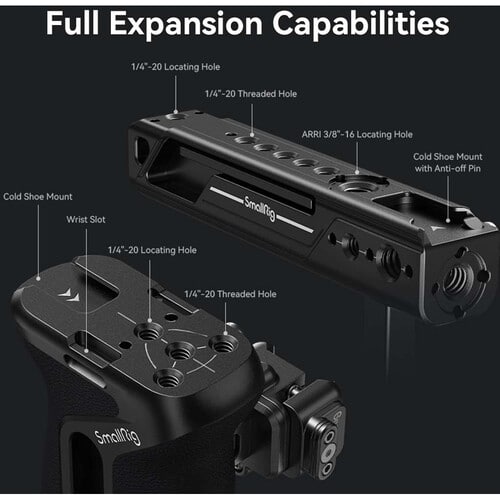 Full Expansion Capabilities

1/4"-20 Locating Hole

1/4"-20 Threaded Hole

ARRI 3/8"-16 Locating Hole

Cold Shoe Mount with Anti-off Pin

SmallRig

Cold Shoe Mount

Wrist Slot

1/4"-20 Locating Hole

1/4"-20 Threaded Hole

SmallRig