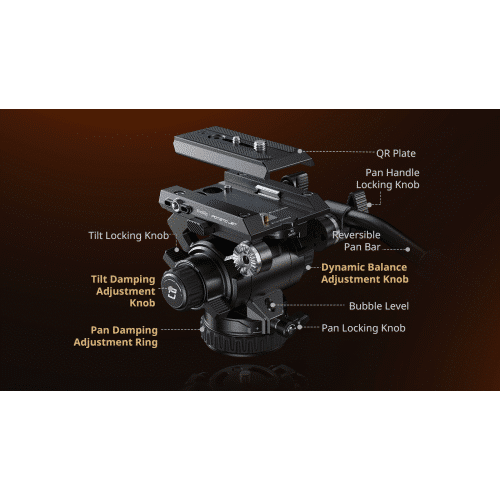 QR Plate

Pan Handle Locking Knob

Tilt Locking Knob

Reversible Pan Bar

Dynamic Balance Adjustment Knob

Tilt Damping Adjustment Knob

Bubble Level

Pan Damping Adjustment Ring

Pan Locking Knob