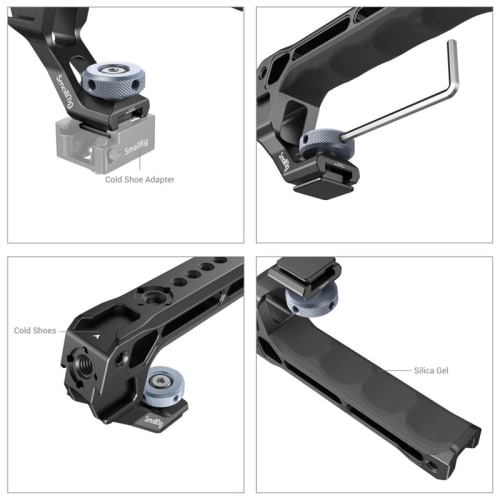 SmallRig

SmallRig

Cold Shoe Adapter

SmallRig

Cold Shoes

SmallRig

Silica Gel