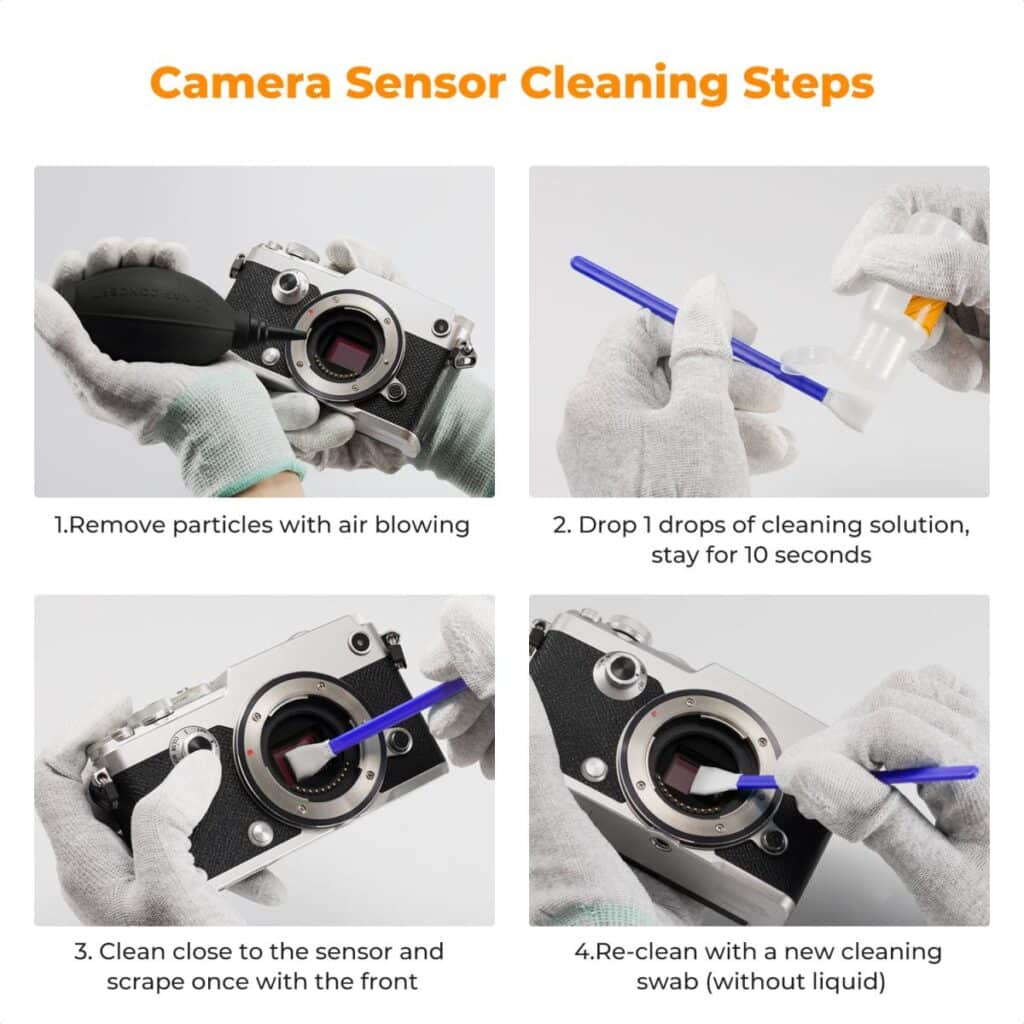 Camera Sensor Cleaning Steps

1.Remove particles with air blowing

2. Drop 1 drops of cleaning solution, stay for 10 seconds

3. Clean close to the sensor and scrape once with the front

4.Re-clean with a new cleaning swab (without liquid)