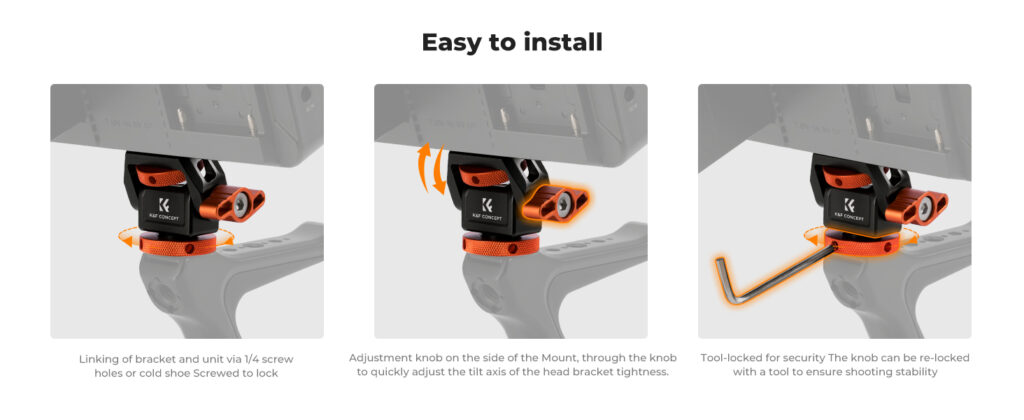 Easy to install

K&F CONCEPT

Linking of bracket and unit via 1/4 screw holes or cold shoe Screwed to lock

K&F CONCEPT

Adjustment knob on the side of the Mount, through the knob to quickly adjust the tilt axis of the head bracket tightness.

K&F CONCEPT

Tool-locked for security The knob can be re-locked with a tool to ensure shooting stability